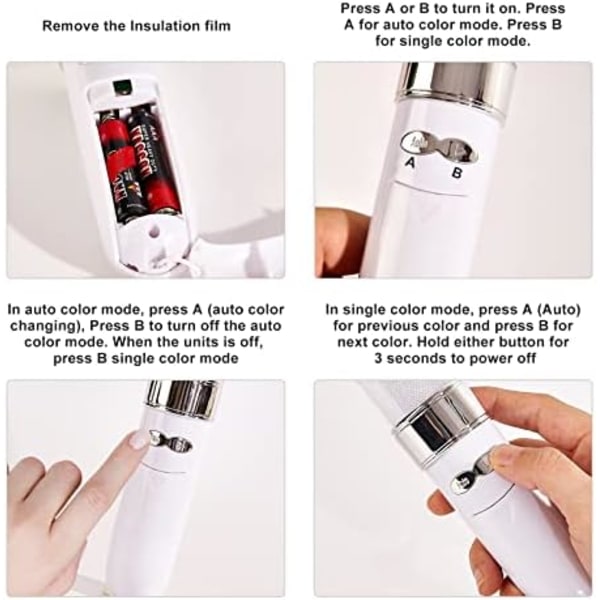 Remove the Insulation film

Press A or B to turn it on. Press A for auto color mode. Press B for single color mode.

A

B

In auto color mode, press A (auto color changing), Press B to turn off the auto color mode. When the units is off, press B single color mode

In single color mode, press A (Auto) for previous color and press B for next color. Hold either button for 3 seconds to power off