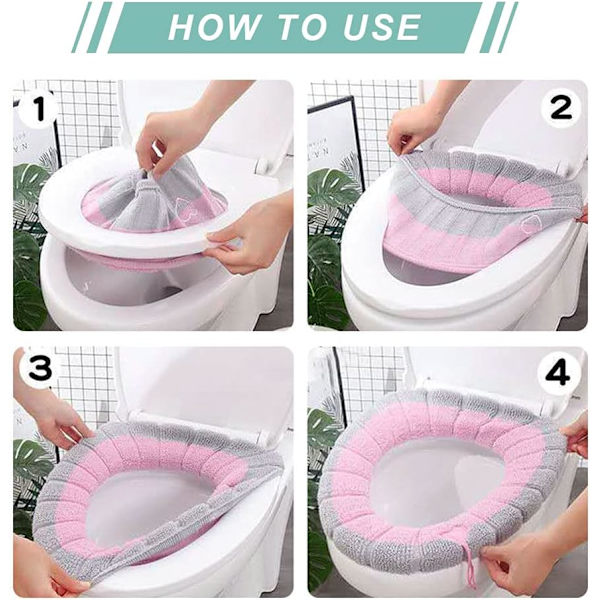 HOW TO USE

1

2

3

4