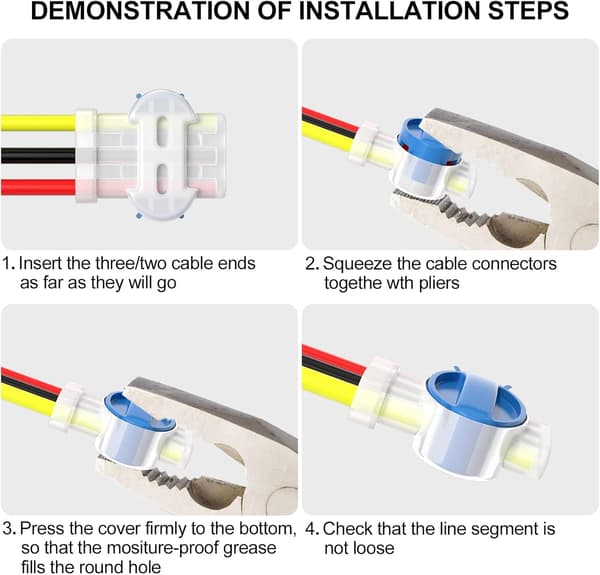 DEMONSTRATION OF INSTALLATION STEPS

1. Insert the three/two cable ends as far as they will go

2. Squeeze the cable connectors togethe wth pliers

3. Press the cover firmly to the bottom, so that the mositure-proof grease fills the round hole

4. Check that the line segment is not loose