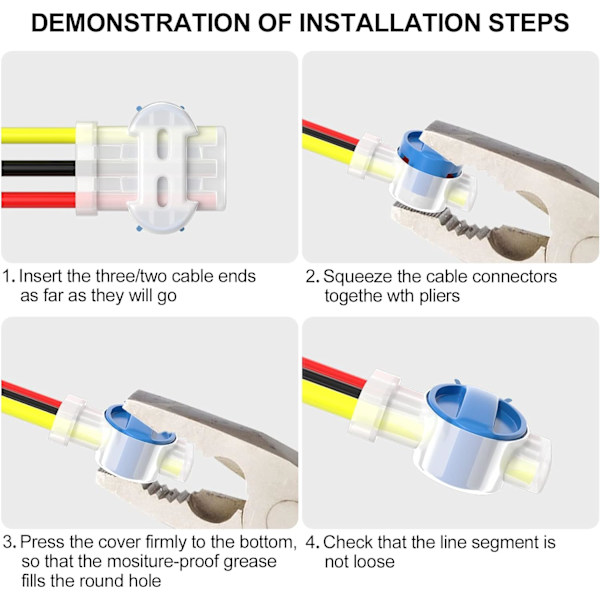 DEMONSTRATION OF INSTALLATION STEPS

1. Insert the three/two cable ends as far as they will go

2. Squeeze the cable connectors togethe wth pliers

3. Press the cover firmly to the bottom, so that the mositure-proof grease fills the round hole

4. Check that the line segment is not loose