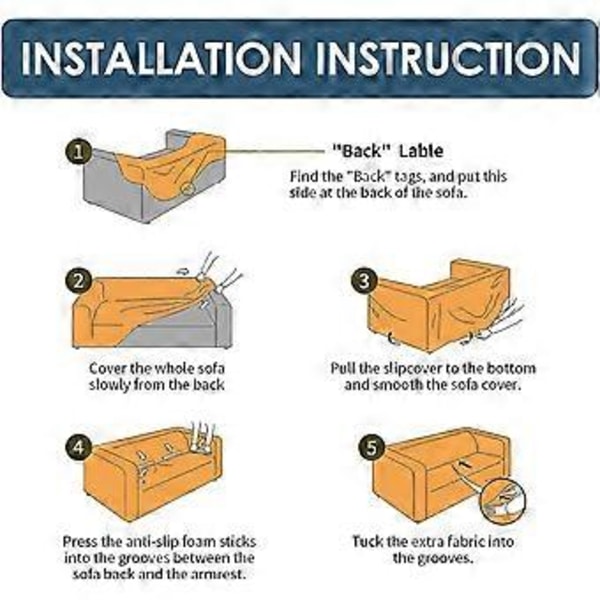 INSTALLATION INSTRUCTION

1

"Back" Lable

Find the "Back" tags, and put this side at the back of the sofa.

2

Cover the whole sofa slowly from the back

3

Pull the slipcover to the bottom and smooth the sofa cover.

4

Press the anti-slip foam sticks into the grooves between the sofa back and the armrest.

5

Tuck the extra fabric into the grooves.