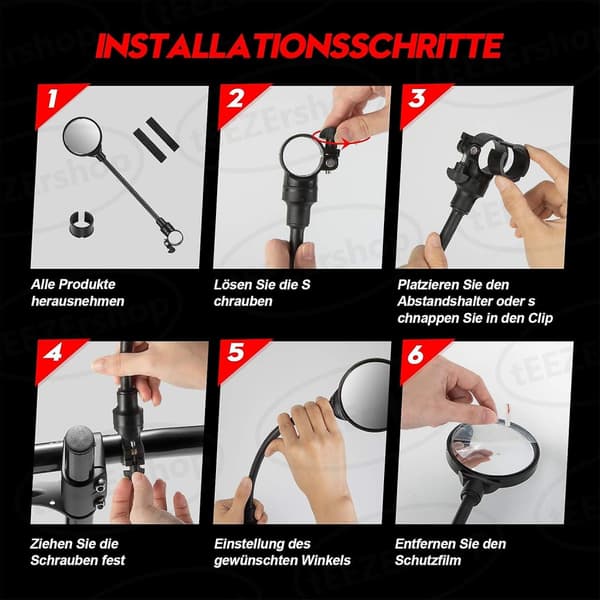 INSTALLATIONSSCHRITTE

1

Alle Produkte herausnehmen

2

Lösen Sie die S chrauben

3

Platzieren Sie den Abstandshalter oder s chnappen Sie in den Clip

4

Ziehen Sie die Schrauben fest

5

Einstellung des gewünschten Winkels

6

Entfernen Sie den Schutzfilm

tEEZErshop