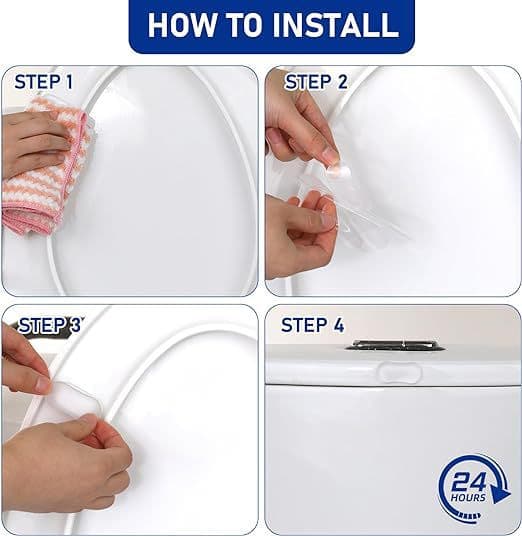 HOW TO INSTALL

STEP 1

STEP 2

STEP 3

STEP 4

24 HOURS