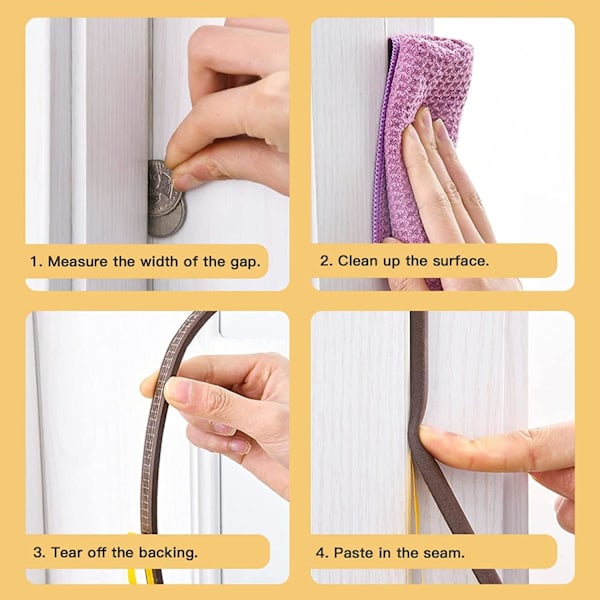 1. Measure the width of the gap.

2. Clean up the surface.

3. Tear off the backing.

4. Paste in the seam.