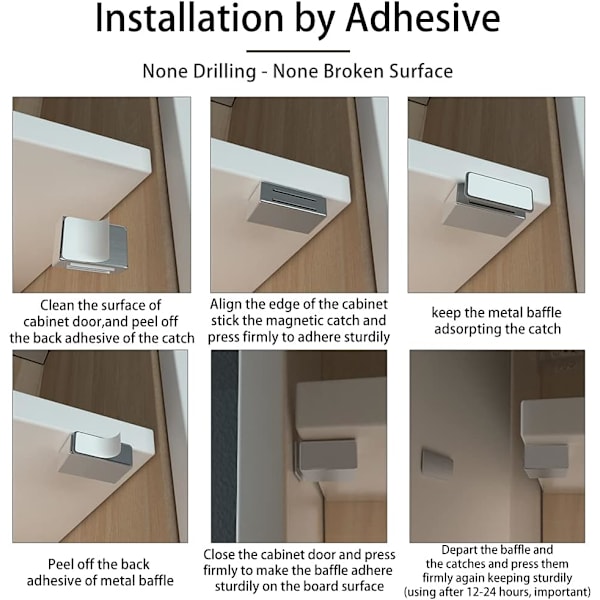 Installation by Adhesive

None Drilling - None Broken Surface

Clean the surface of cabinet door,and peel off the back adhesive of the catch

Align the edge of the cabinet stick the magnetic catch and press firmly to adhere sturdily

keep the metal baffle adsorpting the catch

Peel off the back adhesive of metal baffle

Close the cabinet door and press firmly to make the baffle adhere sturdily on the board surface

Depart the baffle and the catches and press them firmly again keeping sturdily (using after 12-24 hours, important)