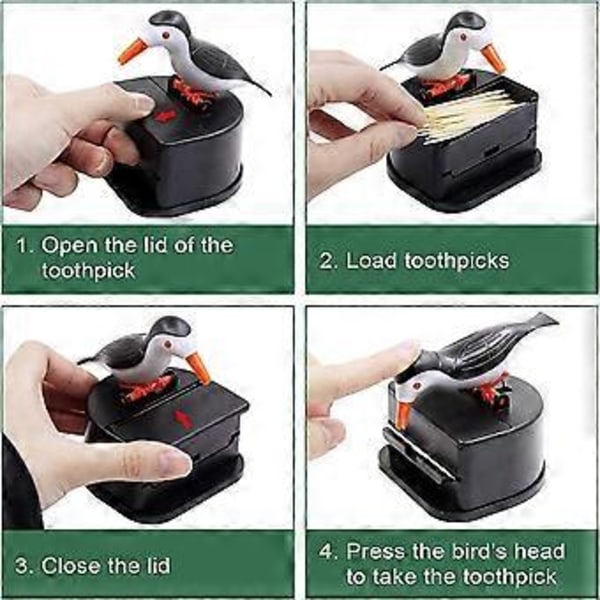 1. Open the lid of the toothpick

2. Load toothpicks

3. Close the lid

4. Press the bird's head to take the toothpick