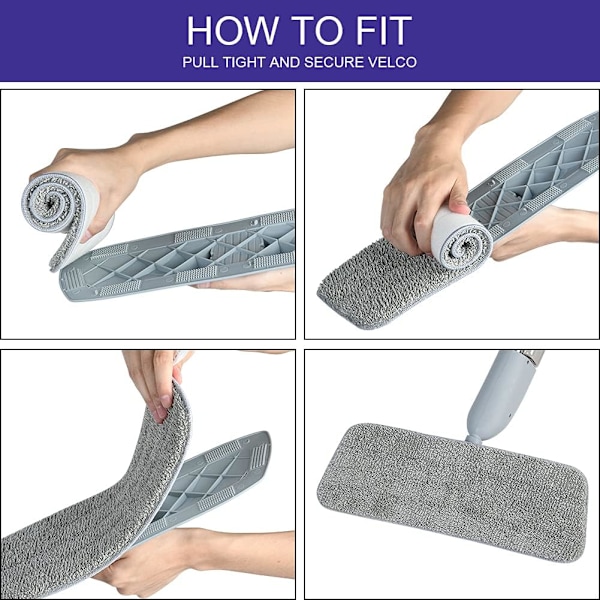 HOW TO FIT
PULL TIGHT AND SECURE VELCO