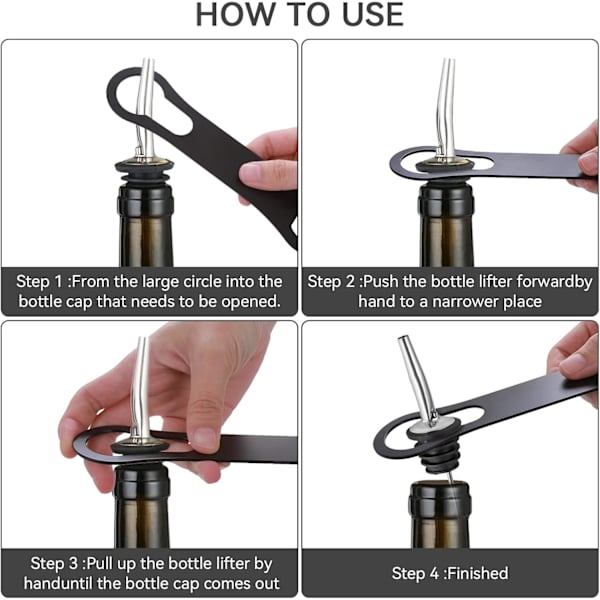 HOW TO USE

Step 1 :From the large circle into the bottle cap that needs to be opened.

Step 2 :Push the bottle lifter forwardby hand to a narrower place

Step 3 :Pull up the bottle lifter by handuntil the bottle cap comes out

Step 4 :Finished