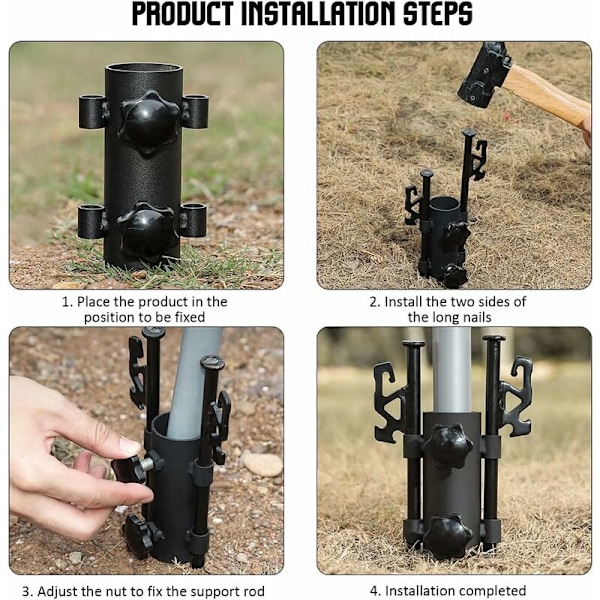 PRODUCT INSTALLATION STEPS

1. Place the product in the position to be fixed

2. Install the two sides of the long nails

3. Adjust the nut to fix the support rod

4. Installation completed