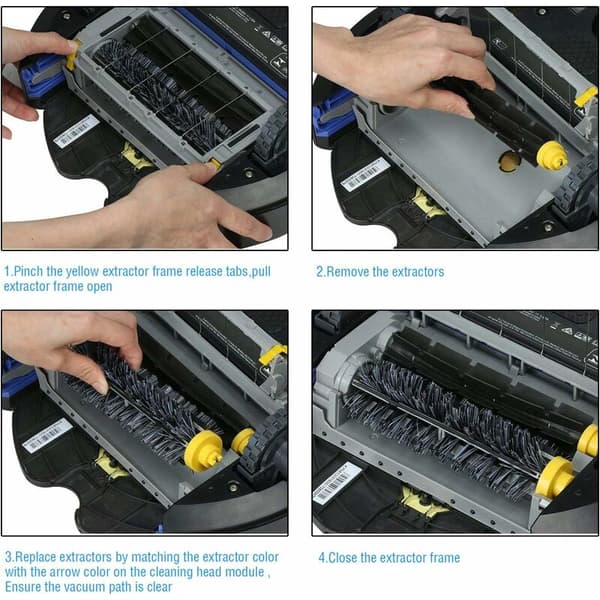 1.Pinch the yellow extractor frame release tabs,pull extractor frame open

2.Remove the extractors

3.Replace extractors by matching the extractor color with the arrow color on the cleaning head module , Ensure the vacuum path is clear

4.Close the extractor frame