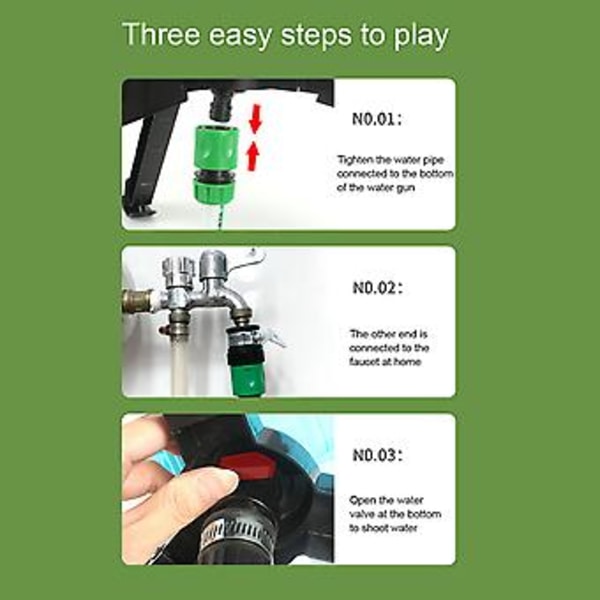 Three easy steps to play

N0.01:

Tighten the water pipe connected to the bottom of the water gun

N0.02:

The other end is connected to the faucet at home

N0.03:

Open the water valve at the bottom to shoot water