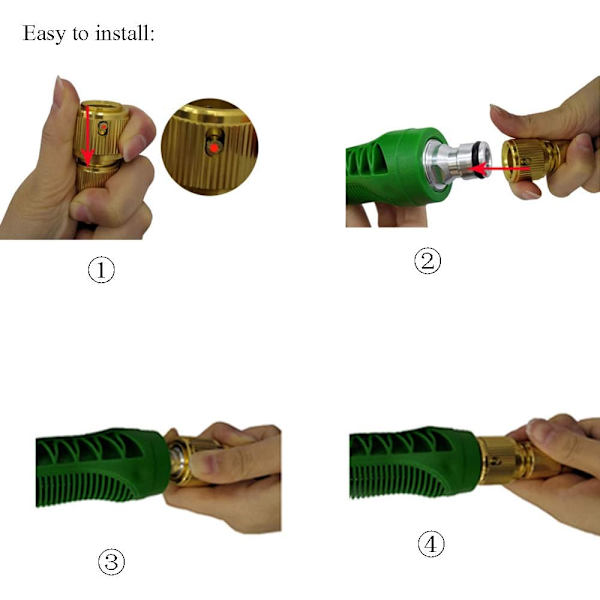 Easy to install:

①

②

③

④