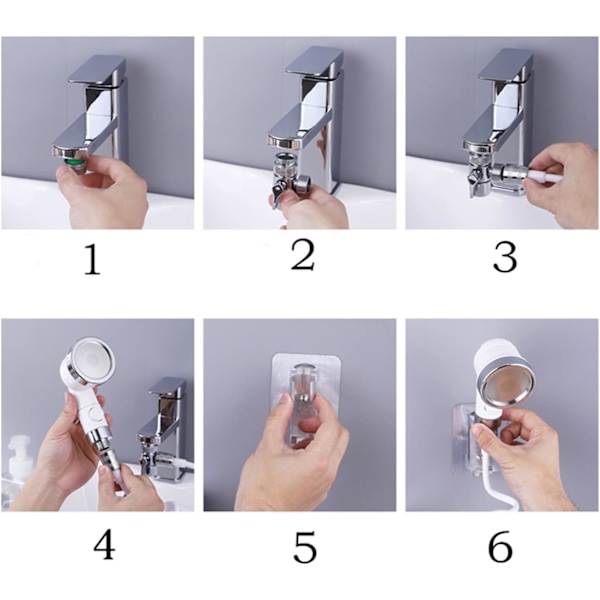 1

2

3

4

5

6