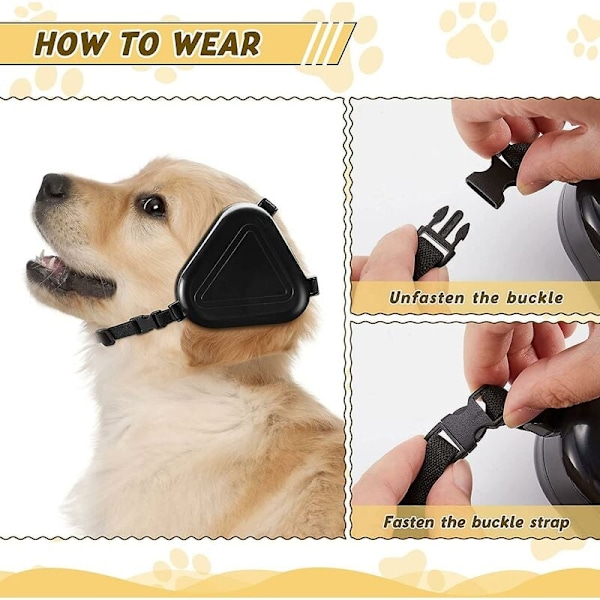 HOW TO WEAR

Unfasten the buckle

Fasten the buckle strap