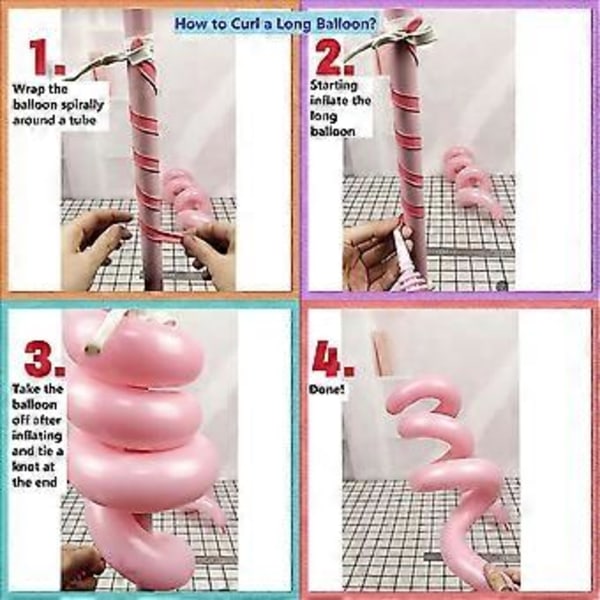 How to Curl a Long Balloon?

1.
Wrap the balloon spirally around a tube

2.
Starting inflate the long balloon

3.
Take the balloon off after inflating and tie a knot at the end

4.
Done!