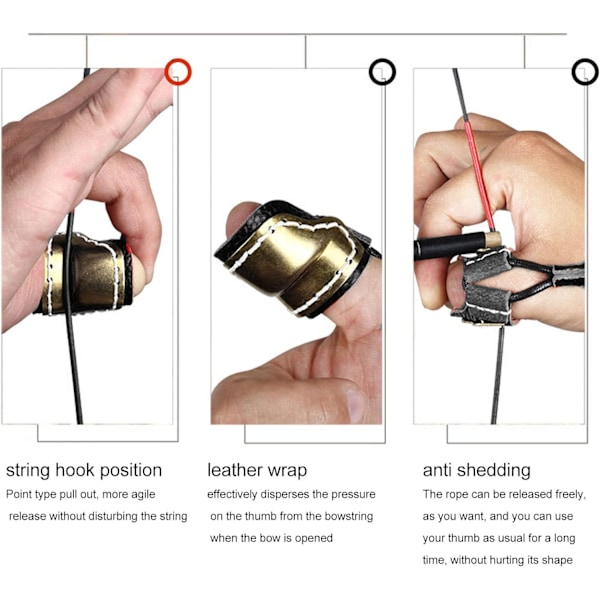 string hook position
Point type pull out, more agile release without disturbing the string

leather wrap
effectively disperses the pressure on the thumb from the bowstring when the bow is opened

anti shedding
The rope can be released freely, as you want, and you can use your thumb as usual for a long time, without hurting its shape