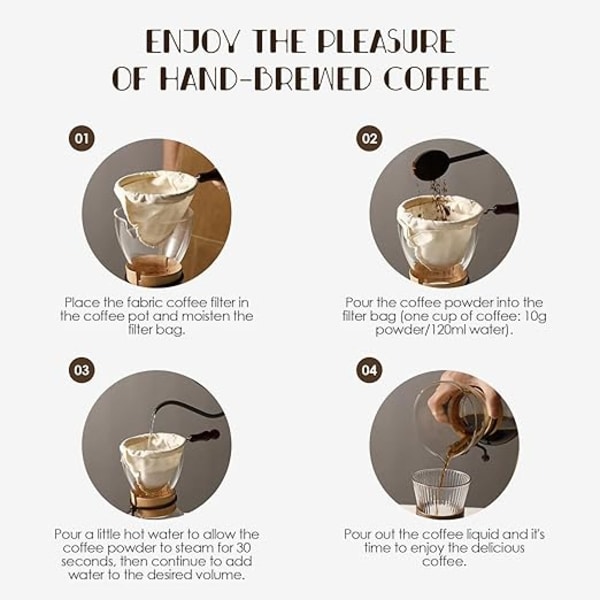 ENJOY THE PLEASURE OF HAND-BREWED COFFEE

01

Place the fabric coffee filter in the coffee pot and moisten the filter bag.

02

Pour the coffee powder into the filter bag (one cup of coffee: 10g powder/120ml water).

03

Pour a little hot water to allow the coffee powder to steam for 30 seconds, then continue to add water to the desired volume.

04

Pour out the coffee liquid and it's time to enjoy the delicious coffee.