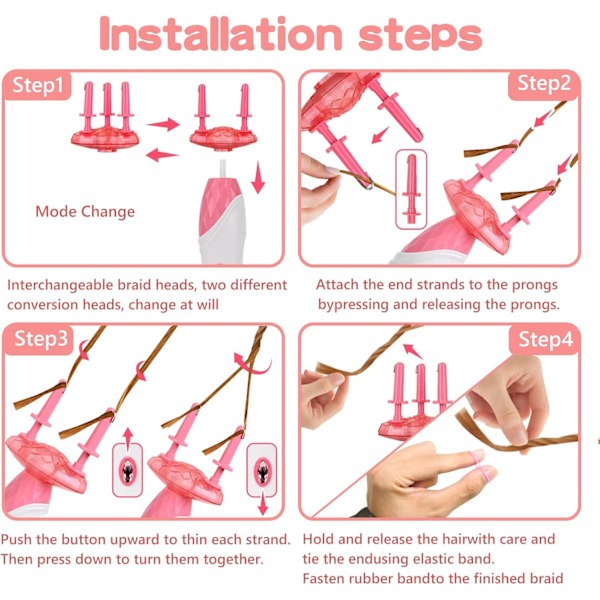 Installation steps

Step1

Mode Change

Interchangeable braid heads, two different conversion heads, change at will

Step2

Attach the end strands to the prongs bypressing and releasing the prongs.

Step3

Push the button upward to thin each strand. Then press down to turn them together.

Step4

Hold and release the hairwith care and tie the endusing elastic band.
Fasten rubber bandto the finished braid