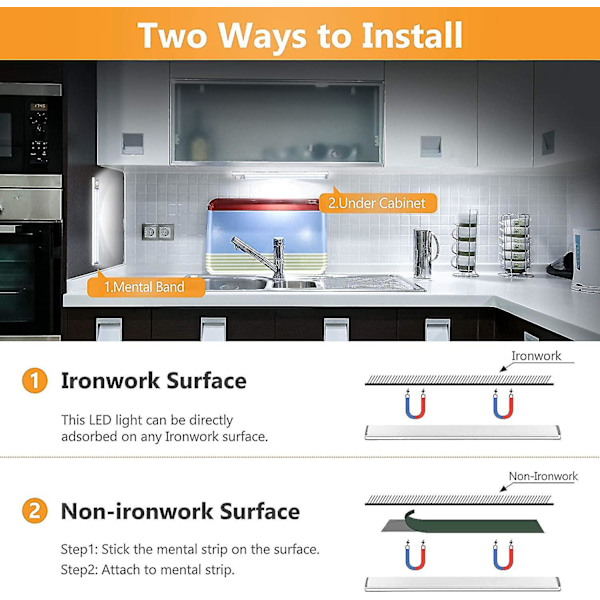 Two Ways to Install

2.Under Cabinet

1.Mental Band

1 Ironwork Surface

This LED light can be directly adsorbed on any Ironwork surface.

Ironwork

2 Non-ironwork Surface

Step1: Stick the mental strip on the surface.
Step2: Attach to mental strip.

Non-Ironwork