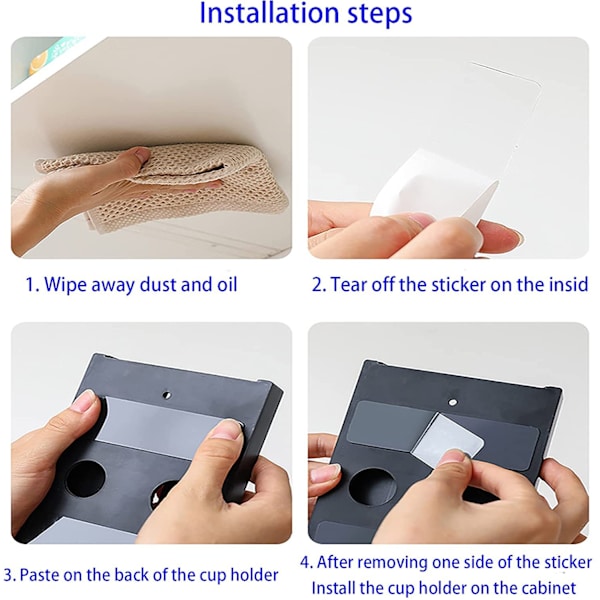 Installation steps

1. Wipe away dust and oil

2. Tear off the sticker on the insid

3. Paste on the back of the cup holder

4. After removing one side of the sticker
Install the cup holder on the cabinet