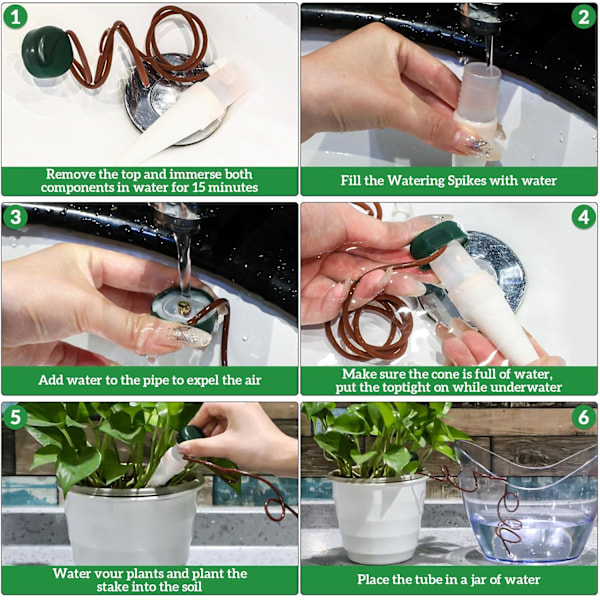 1

Remove the top and immerse both components in water for 15 minutes

2

Fill the Watering Spikes with water

3

Add water to the pipe to expel the air

4

Make sure the cone is full of water, put the toptight on while underwater

5

Water vour plants and plant the stake into the soil

6

Place the tube in a jar of water