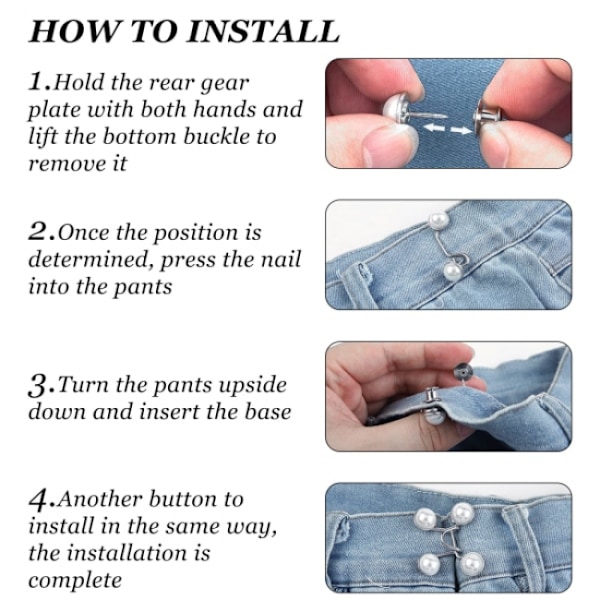 HOW TO INSTALL

1.Hold the rear gear plate with both hands and lift the bottom buckle to remove it

2.Once the position is determined, press the nail into the pants

3.Turn the pants upside down and insert the base

4.Another button to install in the same way, the installation is complete