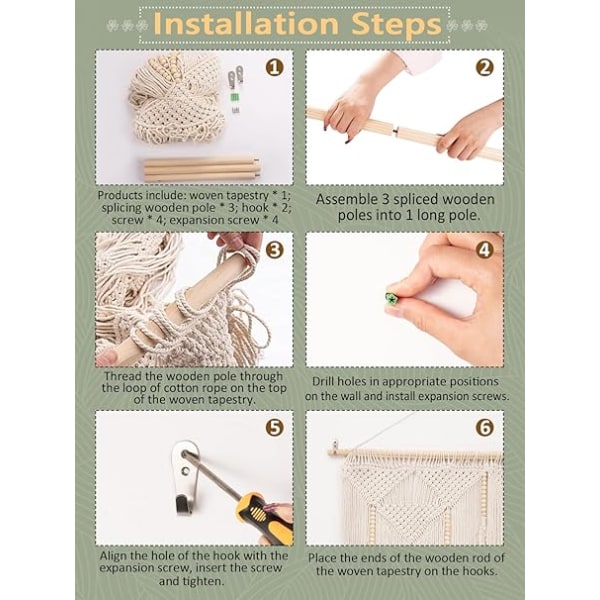 Installation Steps

1

Products include: woven tapestry * 1; splicing wooden pole * 3; hook * 2; screw * 4; expansion screw * 4

2

Assemble 3 spliced wooden poles into 1 long pole.

3

Thread the wooden pole through the loop of cotton rope on the top of the woven tapestry.

4

Drill holes in appropriate positions on the wall and install expansion screws.

5

Align the hole of the hook with the expansion screw, insert the screw and tighten.

6

Place the ends of the wooden rod of the woven tapestry on the hooks.