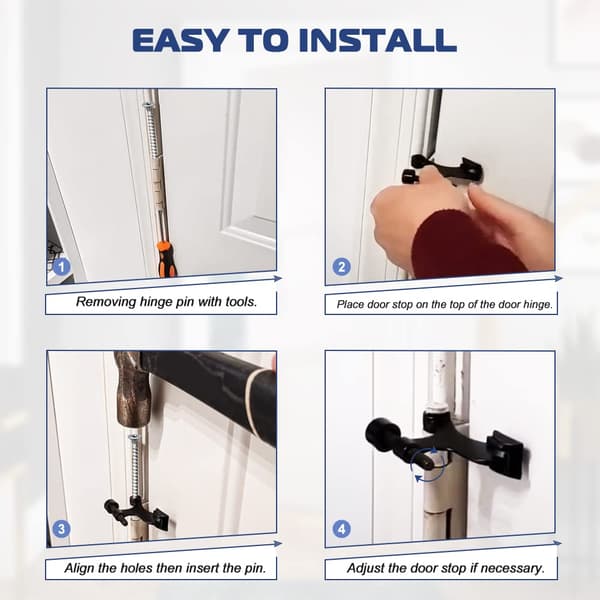 EASY TO INSTALL

1

Removing hinge pin with tools.

2

Place door stop on the top of the door hinge.

3

Align the holes then insert the pin.

4

Adjust the door stop if necessary.