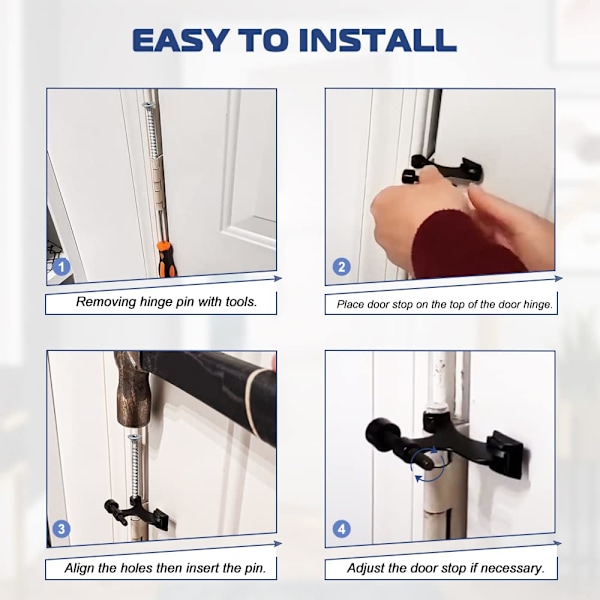 EASY TO INSTALL

1

Removing hinge pin with tools.

2

Place door stop on the top of the door hinge.

3

Align the holes then insert the pin.

4

Adjust the door stop if necessary.