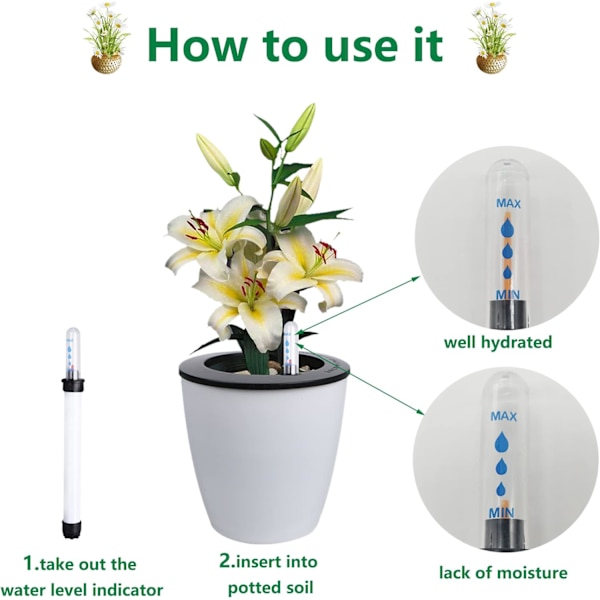 How to use it

MAX

MIN

well hydrated

MAX

MIN

lack of moisture

1.take out the water level indicator

2.insert into potted soil