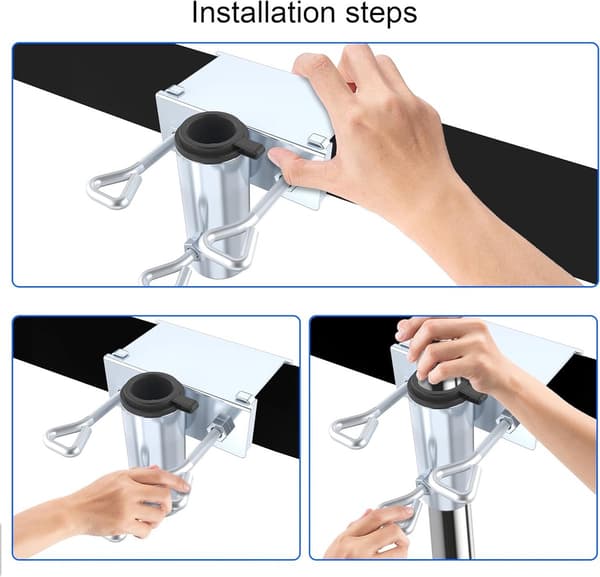 Installation steps