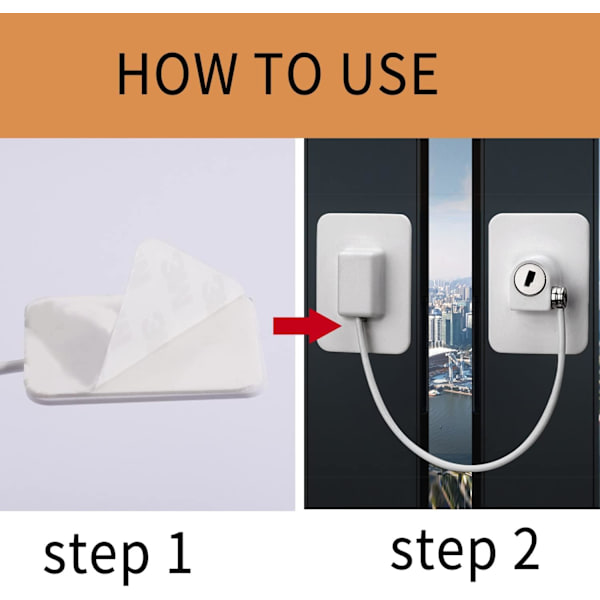 HOW TO USE

step 1

step 2