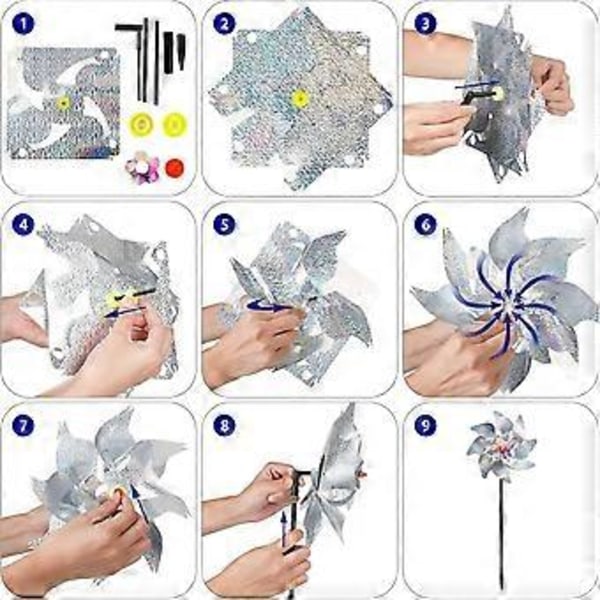 1
2
3
4
5
6
7
8
9