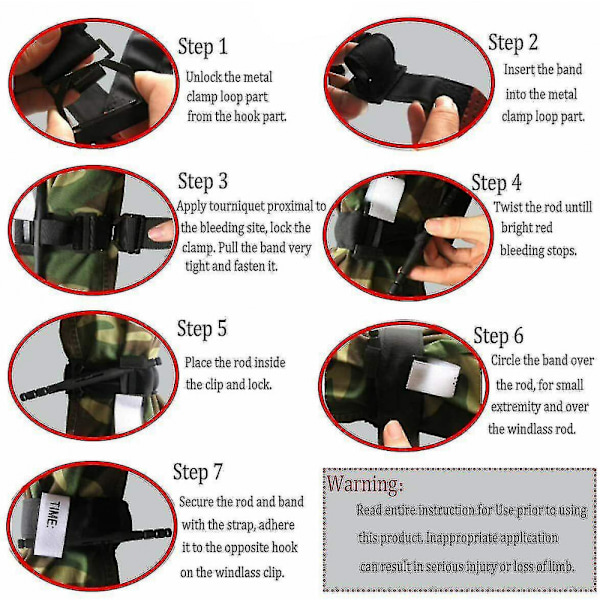 Step 1
Unlock the metal clamp loop part from the hook part.

Step 2
Insert the band into the metal clamp loop part.

Step 3
Apply tourniquet proximal to the bleeding site, lock the clamp. Pull the band very tight and fasten it.

Step 4
Twist the rod untill bright red bleeding stops.

Step 5
Place the rod inside the clip and lock.

Step 6
Circle the band over the rod, for small extremity and over the windlass rod.

Step 7
TIME:
Secure the rod and band with the strap, adhere it to the opposite hook on the windlass clip.

Warning:
Read entire instruction for Use prior to using this product. Inappropriate application can result in serious injury or loss of limb.