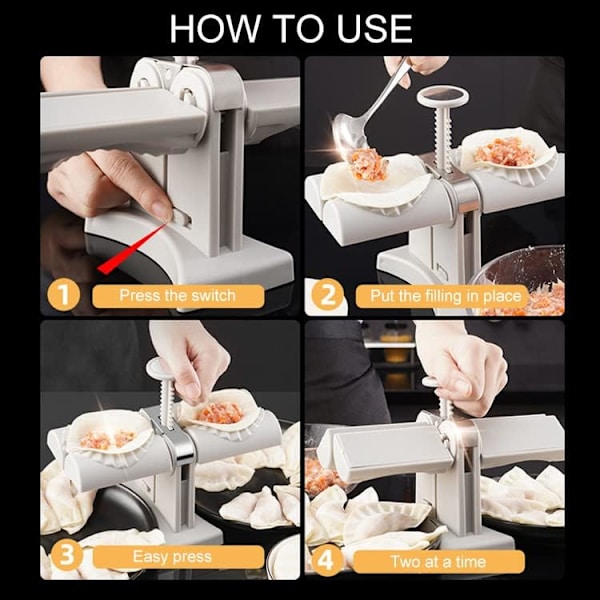 HOW TO USE

1 Press the switch

2 Put the filling in place

3 Easy press

4 Two at a time