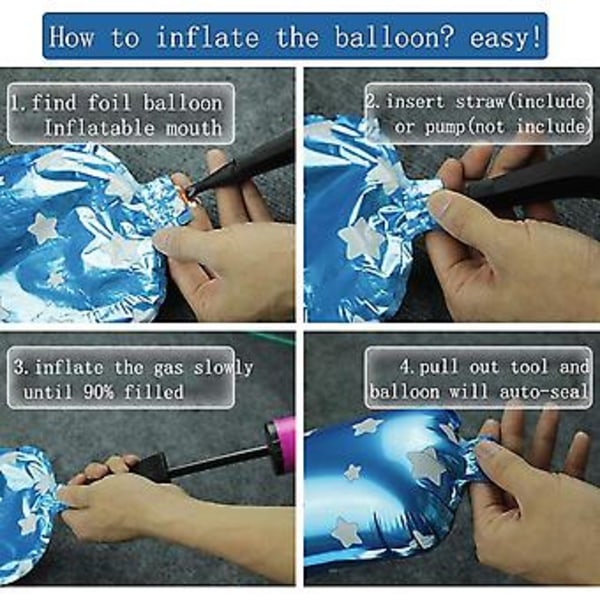 How to inflate the balloon? easy!

1. find foil balloon Inflatable mouth

2. insert straw(include) or pump(not include)

3. inflate the gas slowly until 90% filled

4. pull out tool and balloon will auto-seal