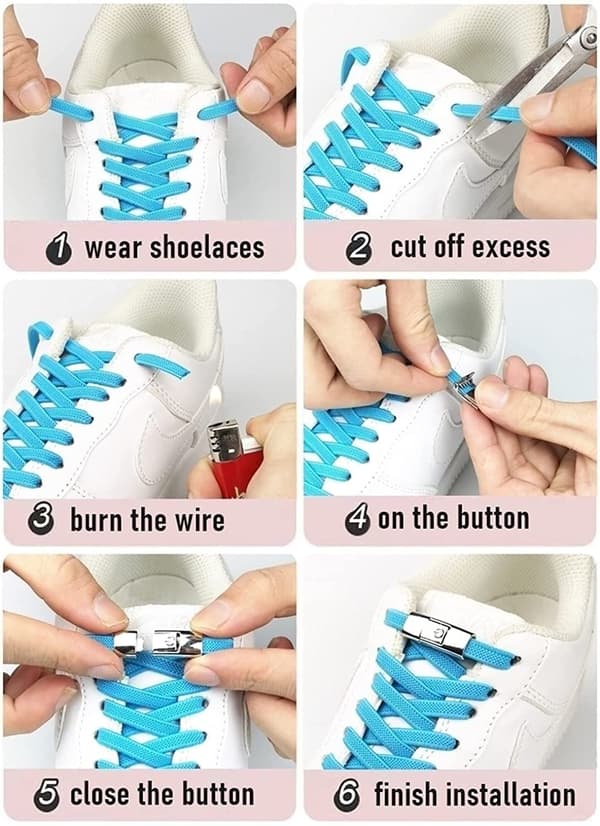 1 wear shoelaces

2 cut off excess

3 burn the wire

4 on the button

5 close the button

6 finish installation