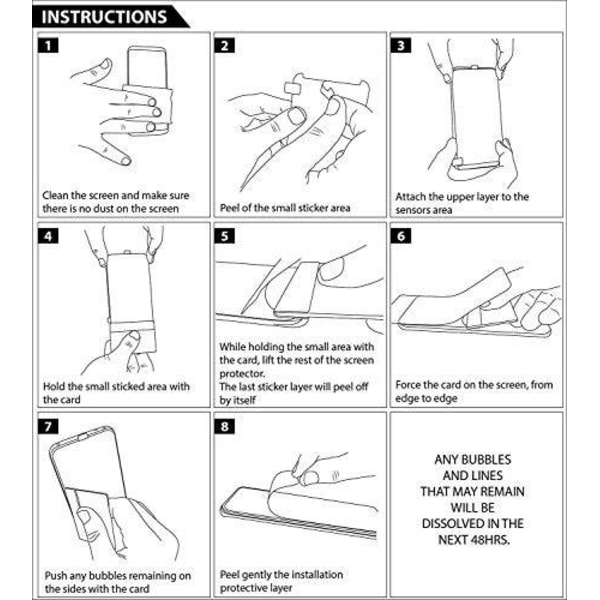 INSTRUCTIONS

1

Clean the screen and make sure there is no dust on the screen

2

Peel of the small sticker area

3

Attach the upper layer to the sensors area

4

Hold the small sticked area with the card

5

While holding the small area with the card, lift the rest of the screen protector.
The last sticker layer will peel off by itself

6

Force the card on the screen, from edge to edge

7

Push any bubbles remaining on the sides with the card

8

Peel gently the installation protective layer

ANY BUBBLES AND LINES THAT MAY REMAIN WILL BE DISSOLVED IN THE NEXT 48HRS.