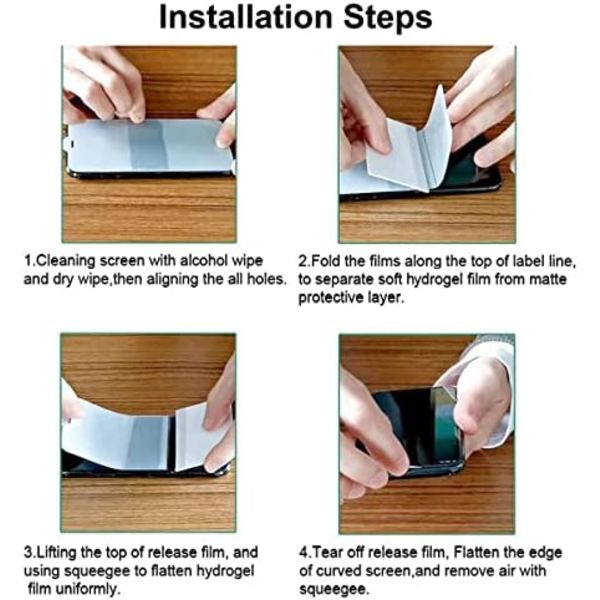 Installation Steps

1.Cleaning screen with alcohol wipe and dry wipe,then aligning the all holes.

2.Fold the films along the top of label line, to separate soft hydrogel film from matte protective layer.

3.Lifting the top of release film, and using squeegee to flatten hydrogel film uniformly.

4.Tear off release film, Flatten the edge of curved screen,and remove air with squeegee.