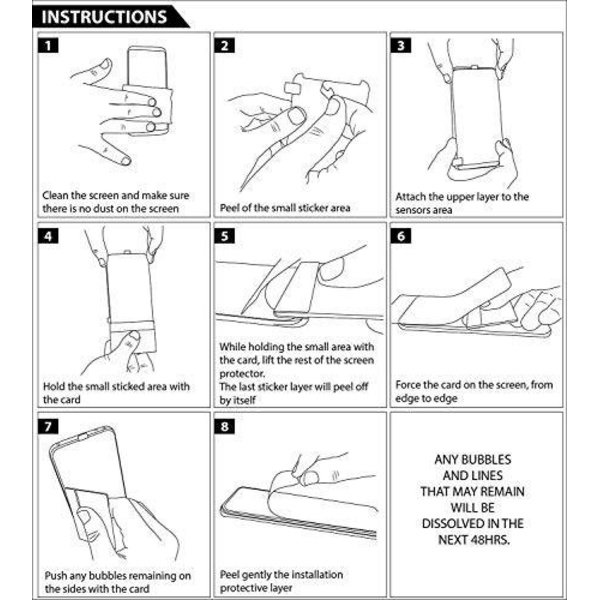 INSTRUCTIONS

1

Clean the screen and make sure there is no dust on the screen

2

Peel of the small sticker area

3

Attach the upper layer to the sensors area

4

Hold the small sticked area with the card

5

While holding the small area with the card, lift the rest of the screen protector.
The last sticker layer will peel off by itself

6

Force the card on the screen, from edge to edge

7

Push any bubbles remaining on the sides with the card

8

Peel gently the installation protective layer

ANY BUBBLES AND LINES THAT MAY REMAIN WILL BE DISSOLVED IN THE NEXT 48HRS.