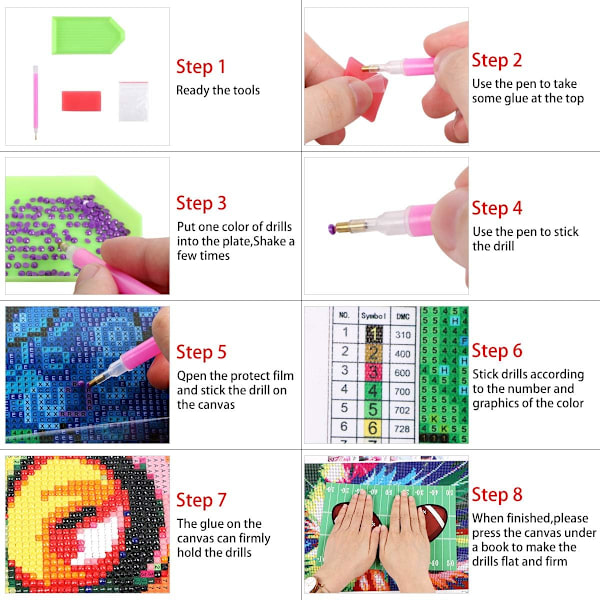 Step 1
Ready the tools

Step 2
Use the pen to take some glue at the top

Step 3
Put one color of drills into the plate,Shake a few times

Step 4
Use the pen to stick the drill

Step 5
Qpen the protect film and stick the drill on the canvas

| NO. | Symbol | DMC |
|---|---|---|
| 1 | 1 | 310 |
| 2 | 2 | 400 |
| 3 | 3 | 600 |
| 4 | 4 | 700 |
| 5 | 5 | 702 |
| 6 | 6 | 728 |

Step 6
Stick drills according to the number and graphics of the color

Step 7
The glue on the canvas can firmly hold the drills

Step 8
When finished,please press the canvas under a book to make the drills flat and firm