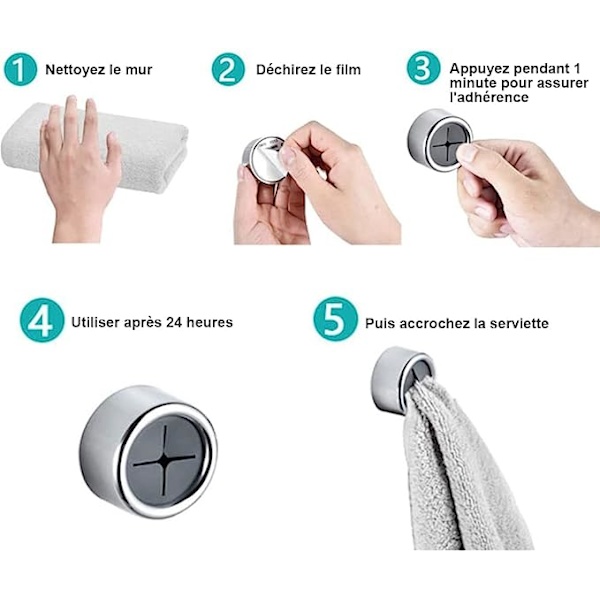 1 Nettoyez le mur

2 Déchirez le film

3 Appuyez pendant 1 minute pour assurer l'adhérence

4 Utiliser après 24 heures

5 Puis accrochez la serviette