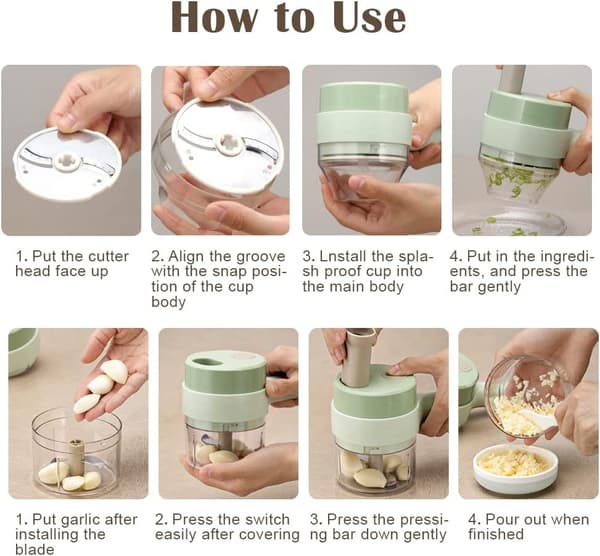 How to Use

1. Put the cutter head face up

2. Align the groove with the snap position of the cup body

3. Lnstall the splash proof cup into the main body

4. Put in the ingredients, and press the bar gently

1. Put garlic after installing the blade

2. Press the switch easily after covering

3. Press the pressing bar down gently

4. Pour out when finished