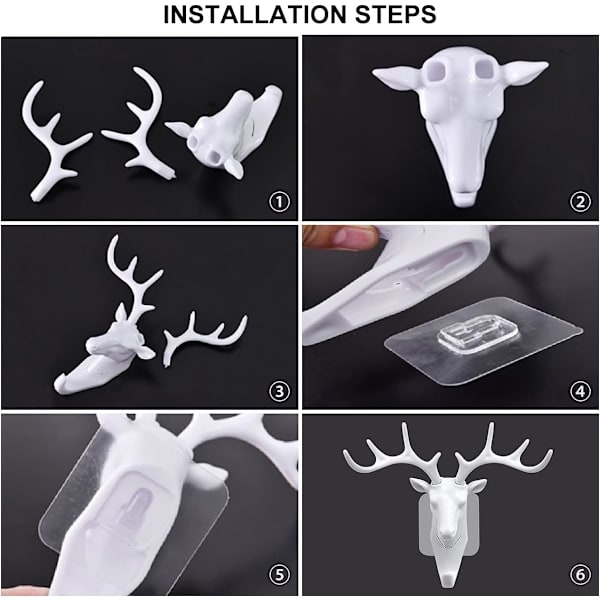 INSTALLATION STEPS

①

②

③

④

⑤

⑥