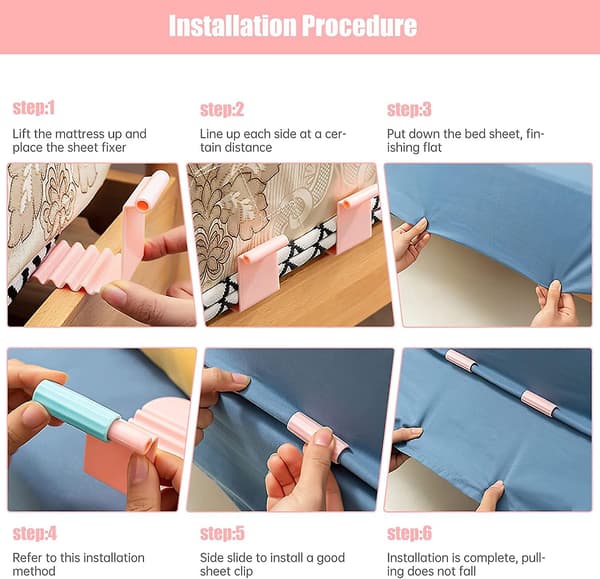 Installation Procedure

step:1

Lift the mattress up and place the sheet fixer

step:2

Line up each side at a certain distance

step:3

Put down the bed sheet, finishing flat

step:4

Refer to this installation method

step:5

Side slide to install a good sheet clip

step:6

Installation is complete, pulling does not fall