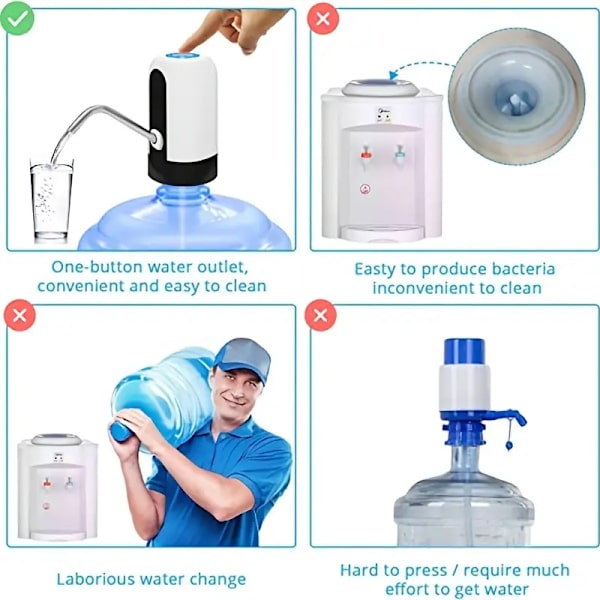 One-button water outlet, convenient and easy to clean

Easty to produce bacteria inconvenient to clean

Laborious water change

Hard to press / require much effort to get water