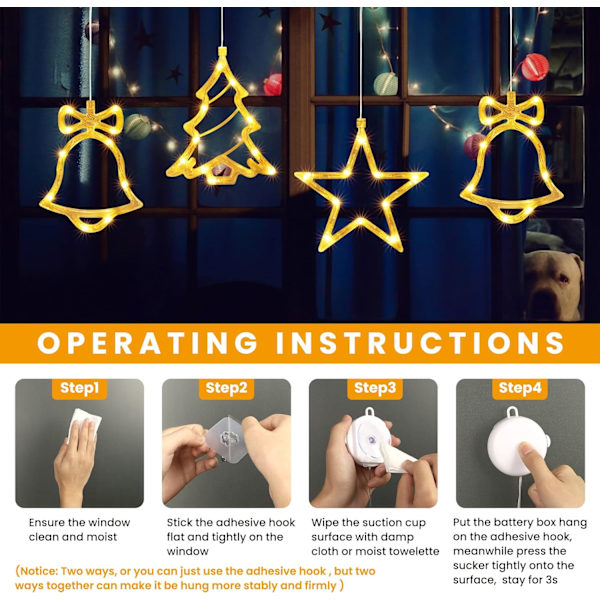 OPERATING INSTRUCTIONS

Step1

Ensure the window clean and moist

Step2

Stick the adhesive hook flat and tightly on the window

Step3

Wipe the suction cup surface with damp cloth or moist towelette

Step4

Put the battery box hang on the adhesive hook, meanwhile press the sucker tightly onto the surface, stay for 3s

(Notice: Two ways, or you can just use the adhesive hook , but two ways together can make it be hung more stably and firmly )