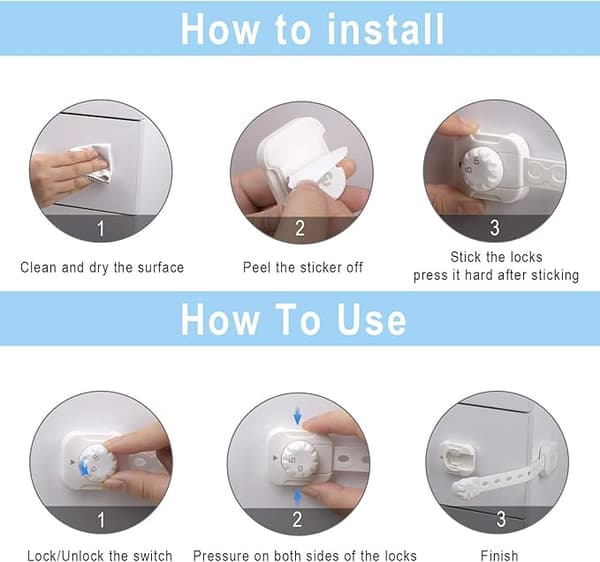 How to install

1
Clean and dry the surface

2
Peel the sticker off

3
Stick the locks
press it hard after sticking

How To Use

1
Lock/Unlock the switch

2
Pressure on both sides of the locks

3
Finish