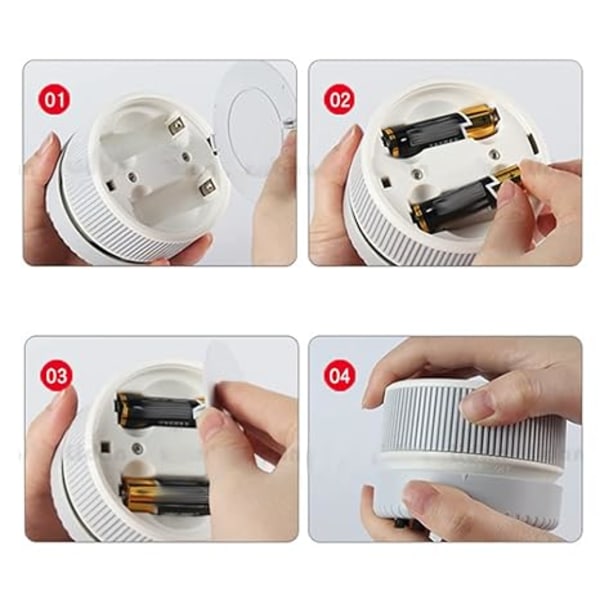 01

02

03

04