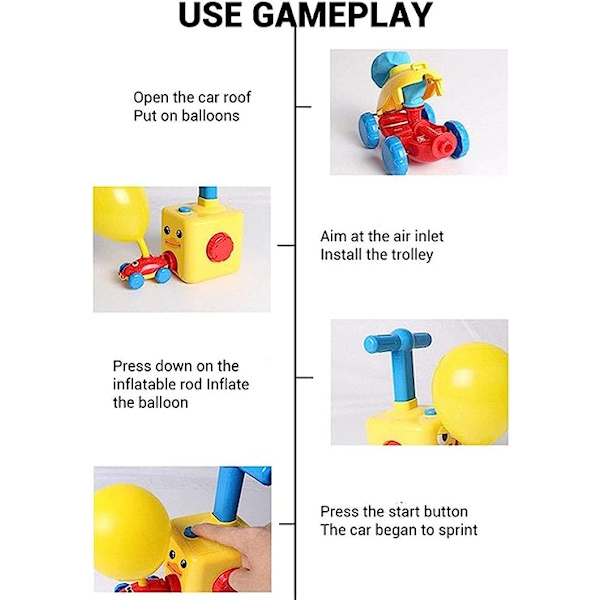 USE GAMEPLAY

Open the car roof
Put on balloons

Aim at the air inlet
Install the trolley

Press down on the inflatable rod Inflate the balloon

Press the start button
The car began to sprint